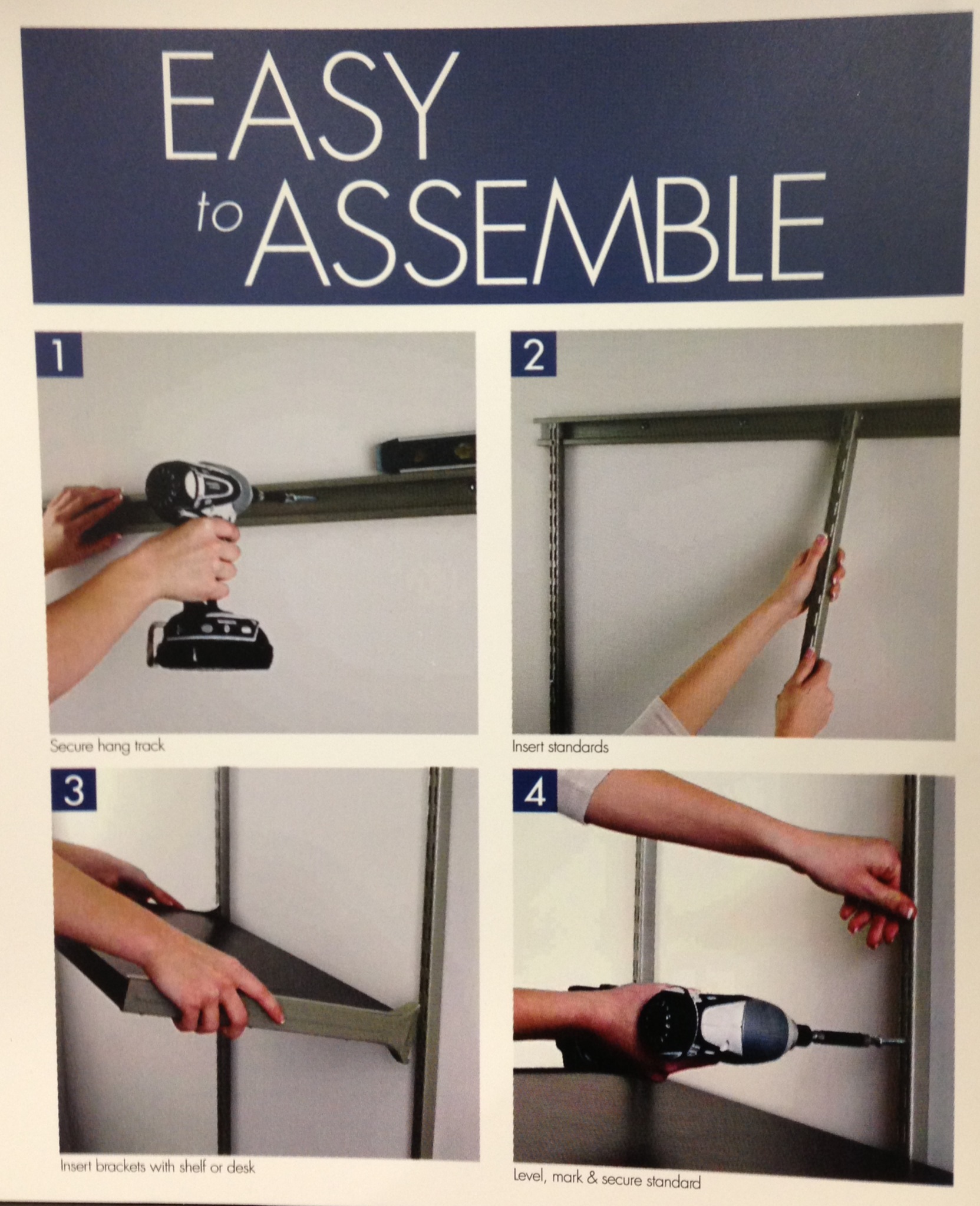 EASY to ASSEMBLE

1

Secure hang track

2

Insert standards

3

Insert brackets with shelf or desk

4

Level, mark & secure standard